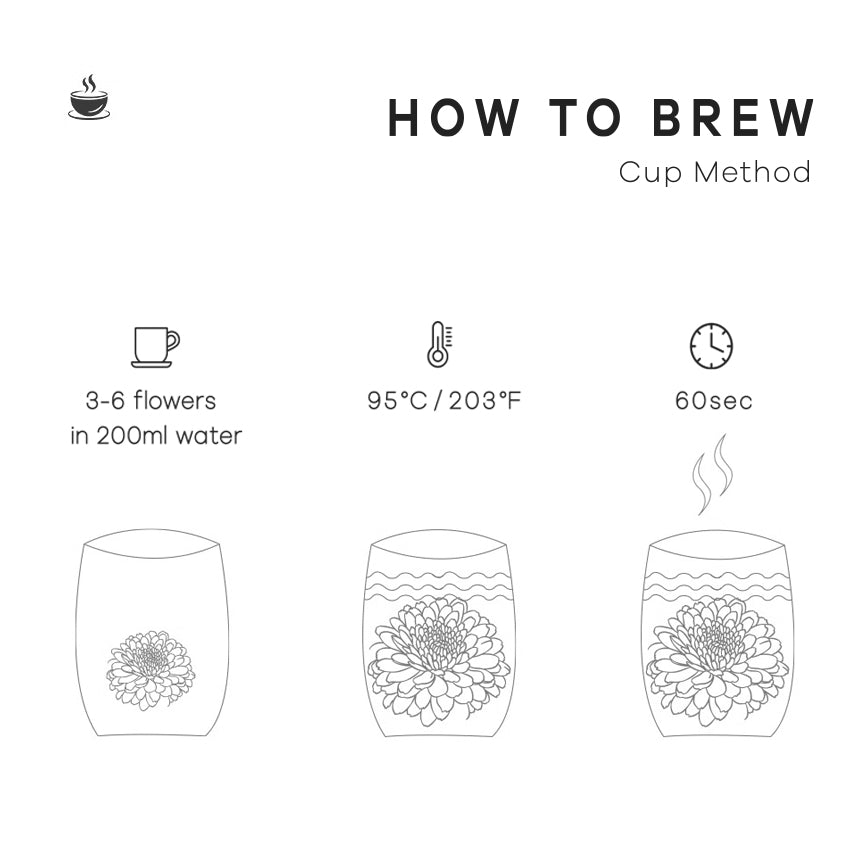 HOW TO BREW
Cup Method

3-6 flowers in 200ml water

95°C / 203°F

60sec