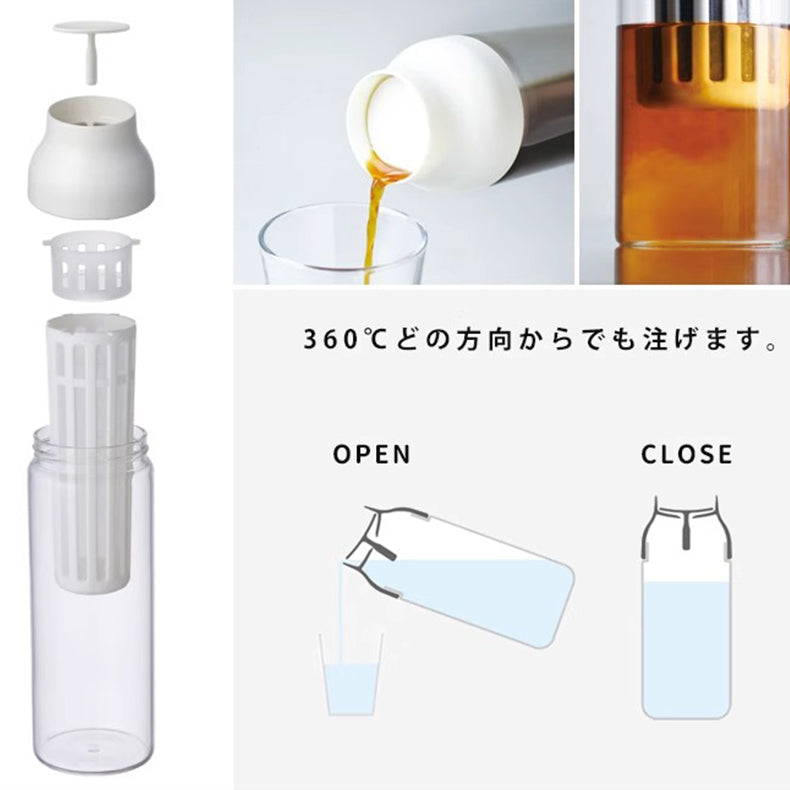 360℃どの方向からでも注げます。

OPEN

CLOSE