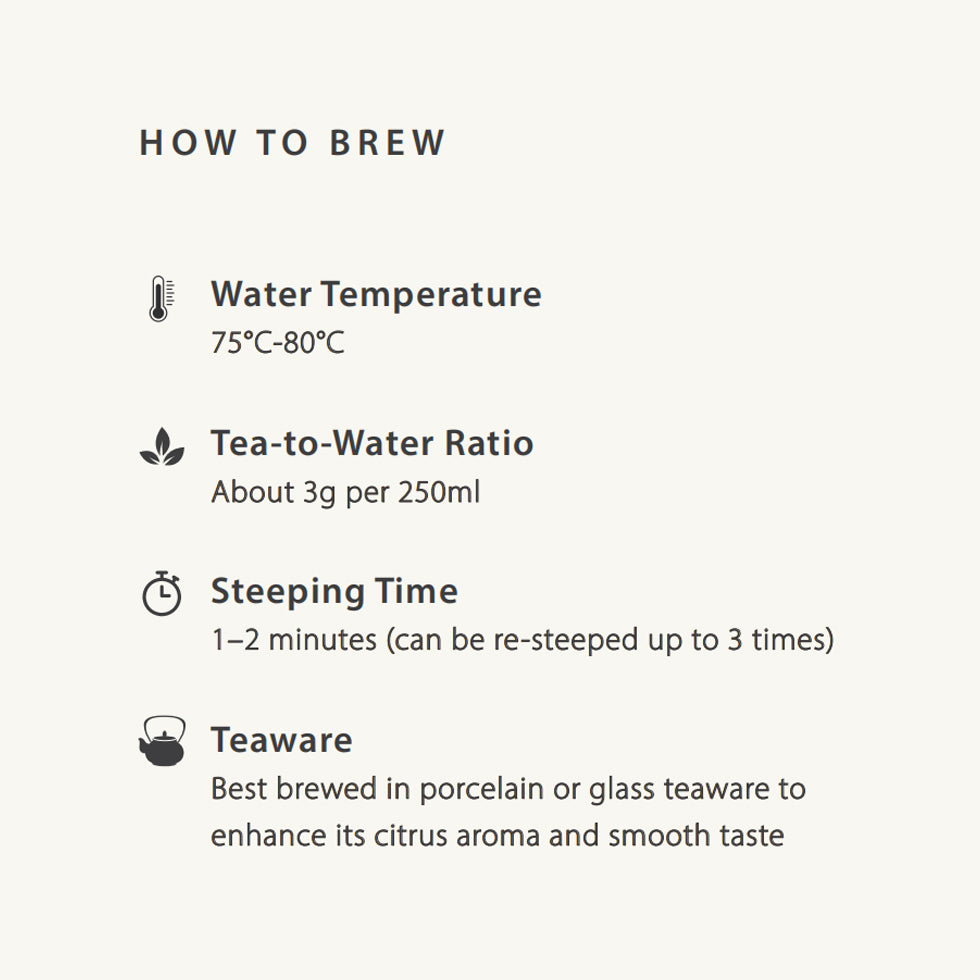 HOW TO BREW

Water Temperature
75°C-80°C

Tea-to-Water Ratio
About 3g per 250ml

Steeping Time
1–2 minutes (can be re-steeped up to 3 times)

Teaware
Best brewed in porcelain or glass teaware to enhance its citrus aroma and smooth taste